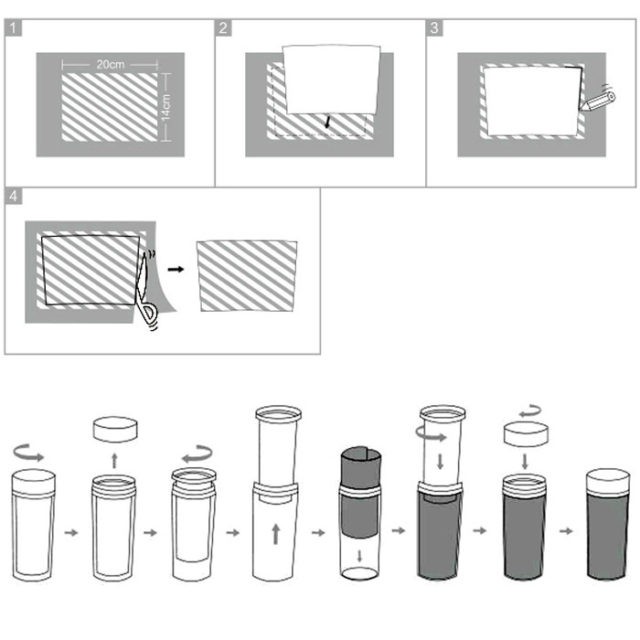 1
20cm
14cm
2
3
4